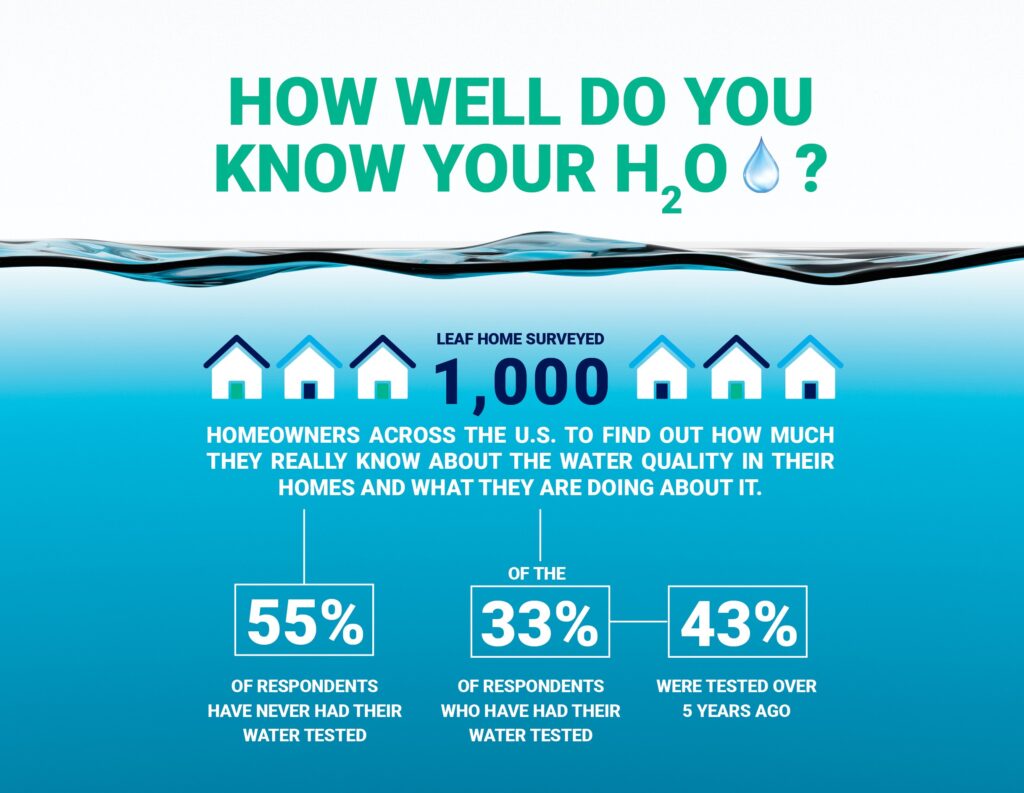 HOW WELL DO YOU KNOW YOUR $H_2O$ ?

LEAF HOME SURVEYED
1,000

HOMEOWNERS ACROSS THE U.S. TO FIND OUT HOW MUCH THEY REALLY KNOW ABOUT THE WATER QUALITY IN THEIR HOMES AND WHAT THEY ARE DOING ABOUT IT.

55%
OF RESPONDENTS HAVE NEVER HAD THEIR WATER TESTED

OF THE
33%
OF RESPONDENTS WHO HAVE HAD THEIR WATER TESTED

43%
WERE TESTED OVER 5 YEARS AGO